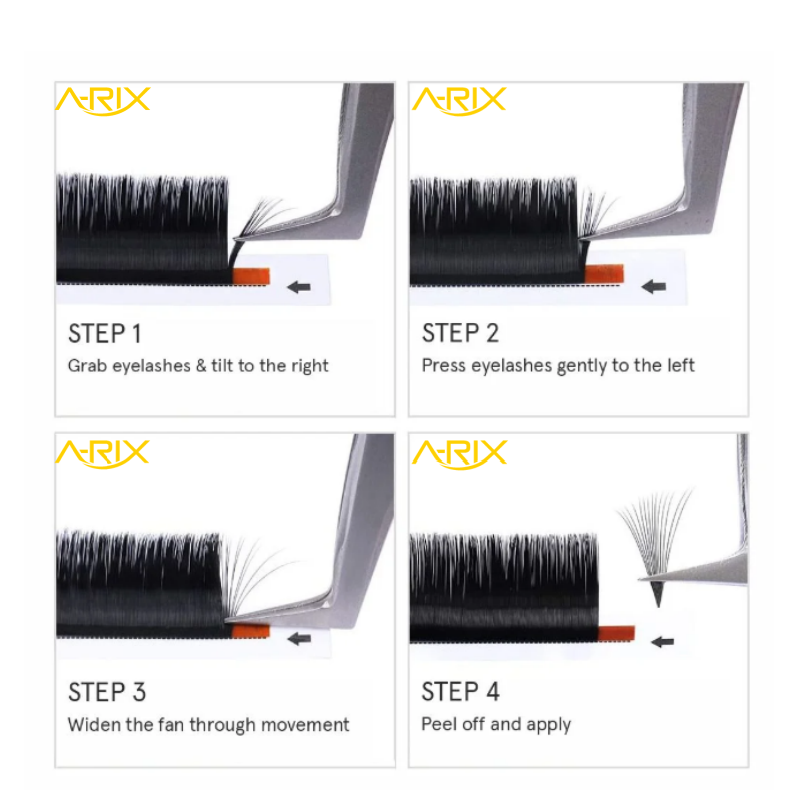 A-RIX

STEP 1
Grab eyelashes & tilt to the right

A-RIX

STEP 2
Press eyelashes gently to the left

A-RIX

STEP 3
Widen the fan through movement

A-RIX

STEP 4
Peel off and apply