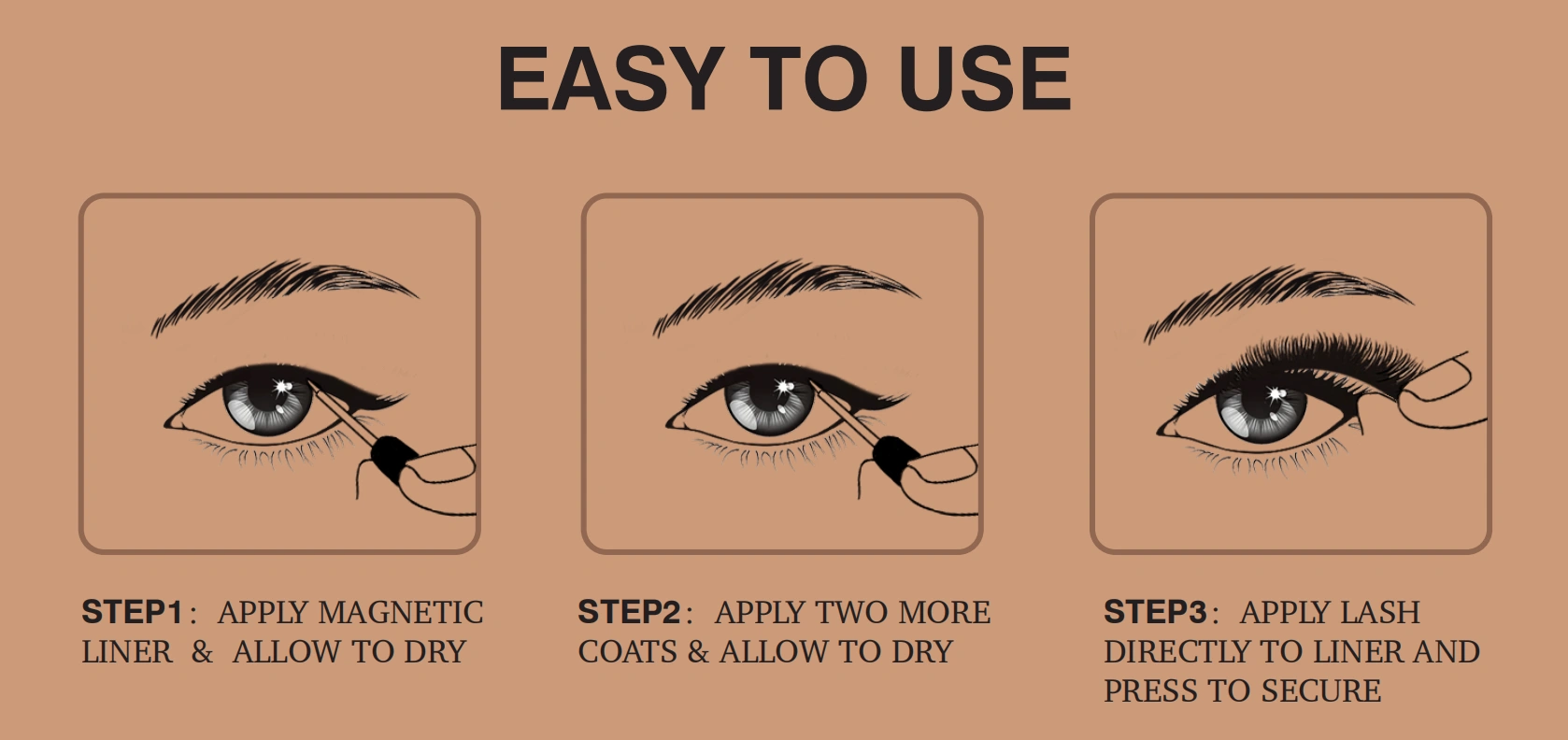 EASY TO USE

STEP1: APPLY MAGNETIC LINER & ALLOW TO DRY

STEP2: APPLY TWO MORE COATS & ALLOW TO DRY

STEP3: APPLY LASH DIRECTLY TO LINER AND PRESS TO SECURE